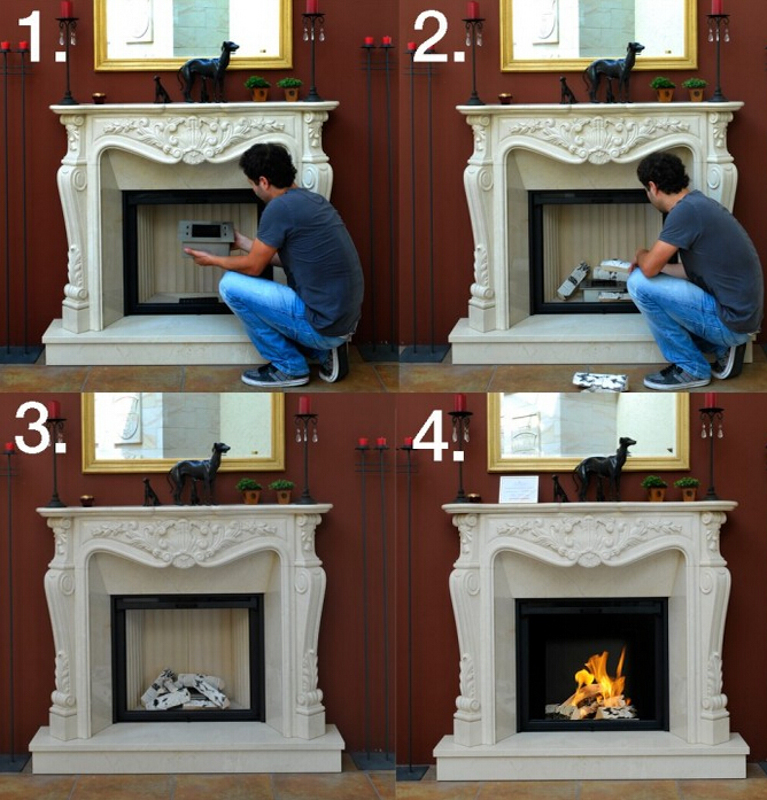 1.

2.

3.

4.